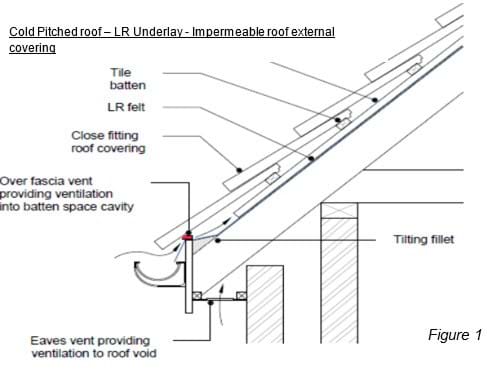 Cold Pitched roof – LR Underlay - Impermeable roof external covering

Tile batten

LR felt

Close fitting roof covering

Over fascia vent providing ventilation into batten space cavity

Tilting fillet

Eaves vent providing ventilation to roof void

Figure 1