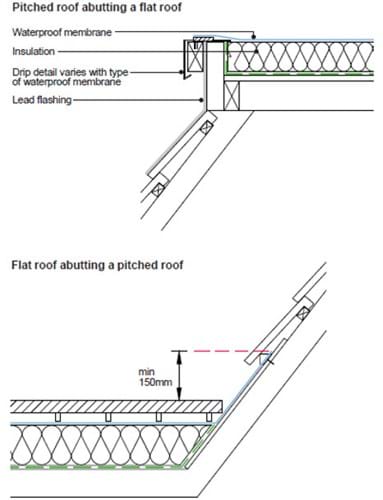 Pitched roof abutting a flat roof

Waterproof membrane

Insulation

Drip detail varies with type of waterproof membrane

Lead flashing

Flat roof abutting a pitched roof

min 150mm