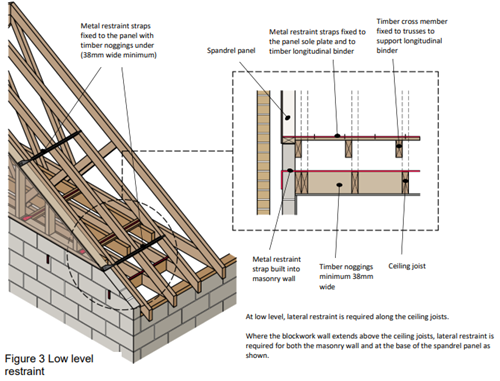 Metal restraint straps fixed to the panel with timber noggings under (38mm wide minimum)

Spandrel panel

Metal restraint straps fixed to the panel sole plate and to timber longitudinal binder

Timber cross member fixed to trusses to support longitudinal binder

Metal restraint strap built into masonry wall

Timber noggings minimum 38mm wide

Ceiling joist

At low level, lateral restraint is required along the ceiling joists.

Where the blockwork wall extends above the ceiling joists, lateral restraint is required for both the masonry wall and at the base of the spandrel panel as shown.

Figure 3 Low level restraint