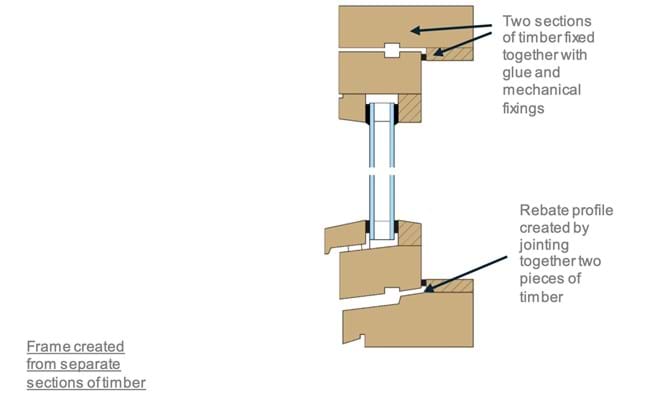 Two sections of timber fixed together with glue and mechanical fixings

Rebate profile created by jointing together two pieces of timber

Frame created from separate sections of timber