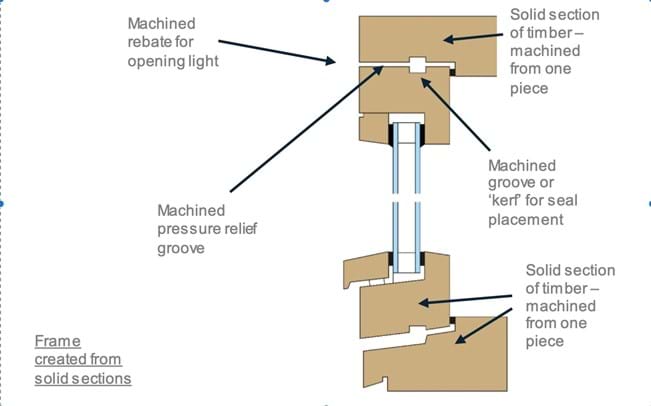 Machined rebate for opening light

Solid section of timber – machined from one piece

Machined groove or 'kerf' for seal placement

Machined pressure relief groove

Solid section of timber – machined from one piece

Frame created from solid sections