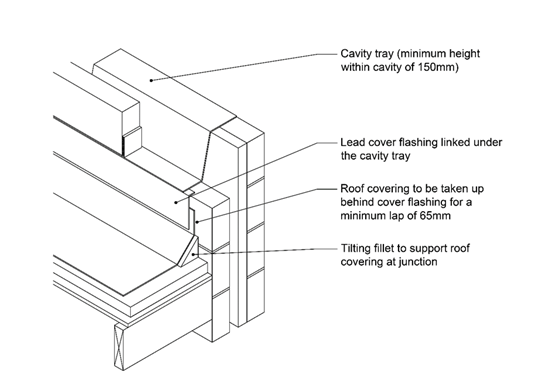 Cavity tray (minimum height within cavity of 150mm)

Lead cover flashing linked under the cavity tray

Roof covering to be taken up behind cover flashing for a minimum lap of 65mm

Tilting fillet to support roof covering at junction