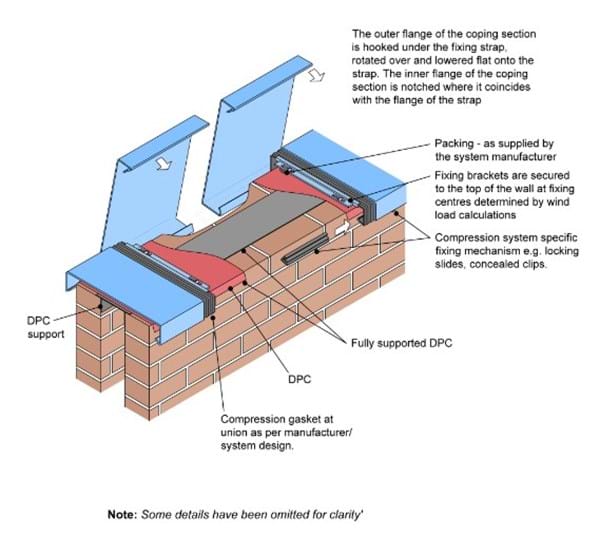 The outer flange of the coping section is hooked under the fixing strap, rotated over and lowered flat onto the strap. The inner flange of the coping section is notched where it coincides with the flange of the strap

Packing - as supplied by the system manufacturer

Fixing brackets are secured to the top of the wall at fixing centres determined by wind load calculations

Compression system specific fixing mechanism e.g. locking slides, concealed clips.

DPC support

Fully supported DPC

DPC

Compression gasket at union as per manufacturer/ system design.

**Note:** *Some details have been omitted for clarity'*