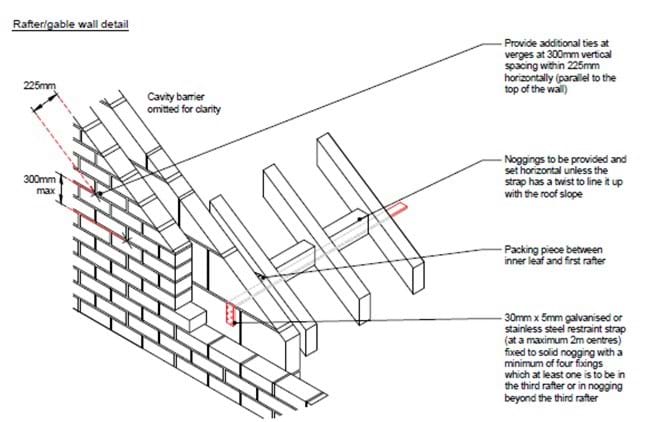 Rafter/gable wall detail

225mm

Cavity barrier omitted for clarity

300mm max

Provide additional ties at verges at 300mm vertical spacing within 225mm horizontally (parallel to the top of the wall)

Noggings to be provided and set horizontal unless the strap has a twist to line it up with the roof slope

Packing piece between inner leaf and first rafter

30mm x 5mm galvanised or stainless steel restraint strap (at a maximum 2m centres) fixed to solid nogging with a minimum of four fixings which at least one is to be in the third rafter or in nogging beyond the third rafter