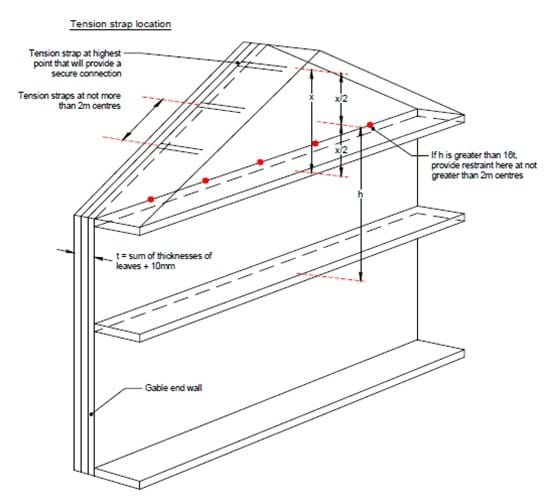 Tension strap location

Tension strap at highest point that will provide a secure connection

Tension straps at not more than 2m centres

x

x/2

x/2

If h is greater than 16t, provide restraint here at not greater than 2m centres

h

t = sum of thicknesses of leaves + 10mm

Gable end wall